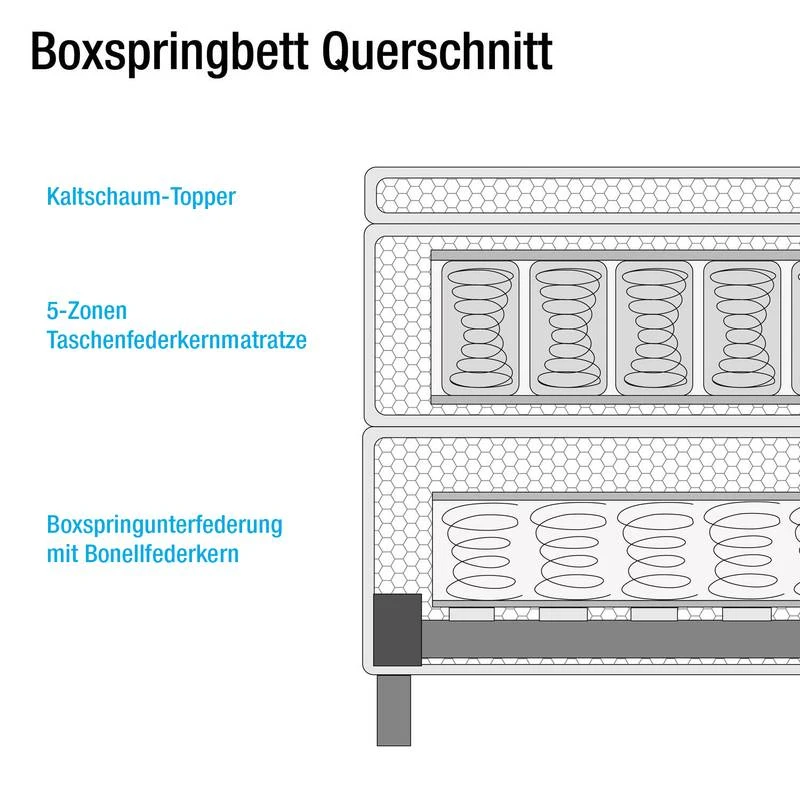 Boxspringbett Querschnitt

Kaltschaum-Topper

5-Zonen
Taschenfederkernmatratze

Boxspringunterfederung
mit Bonellfederkern