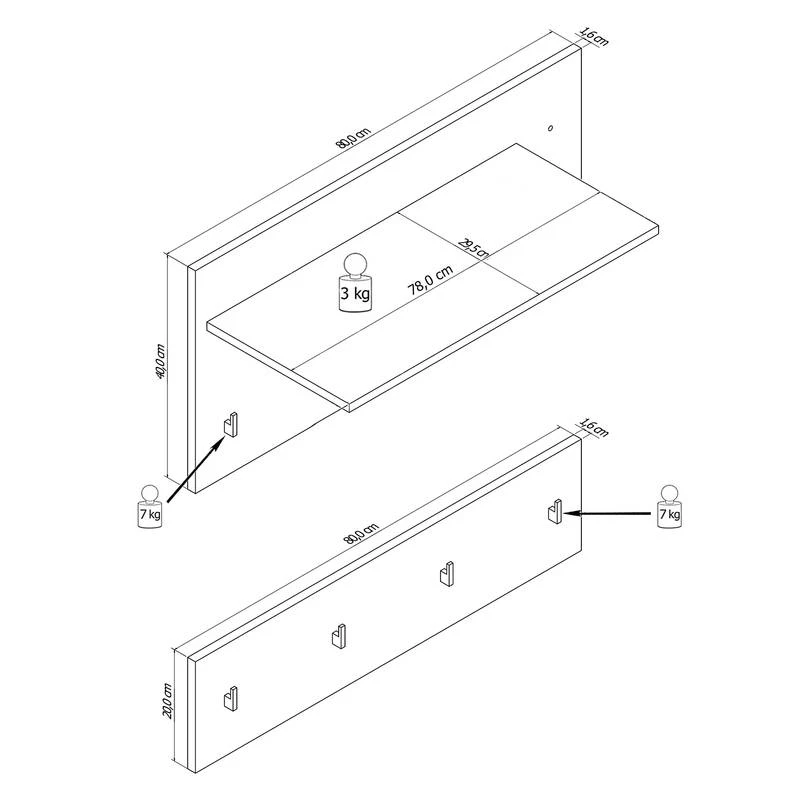 1,6 cm
80,0 cm
29,5 cm
3 kg
78,0 cm
40,0 cm
7 kg
1,6 cm
80,0 cm
7 kg
20,0 cm